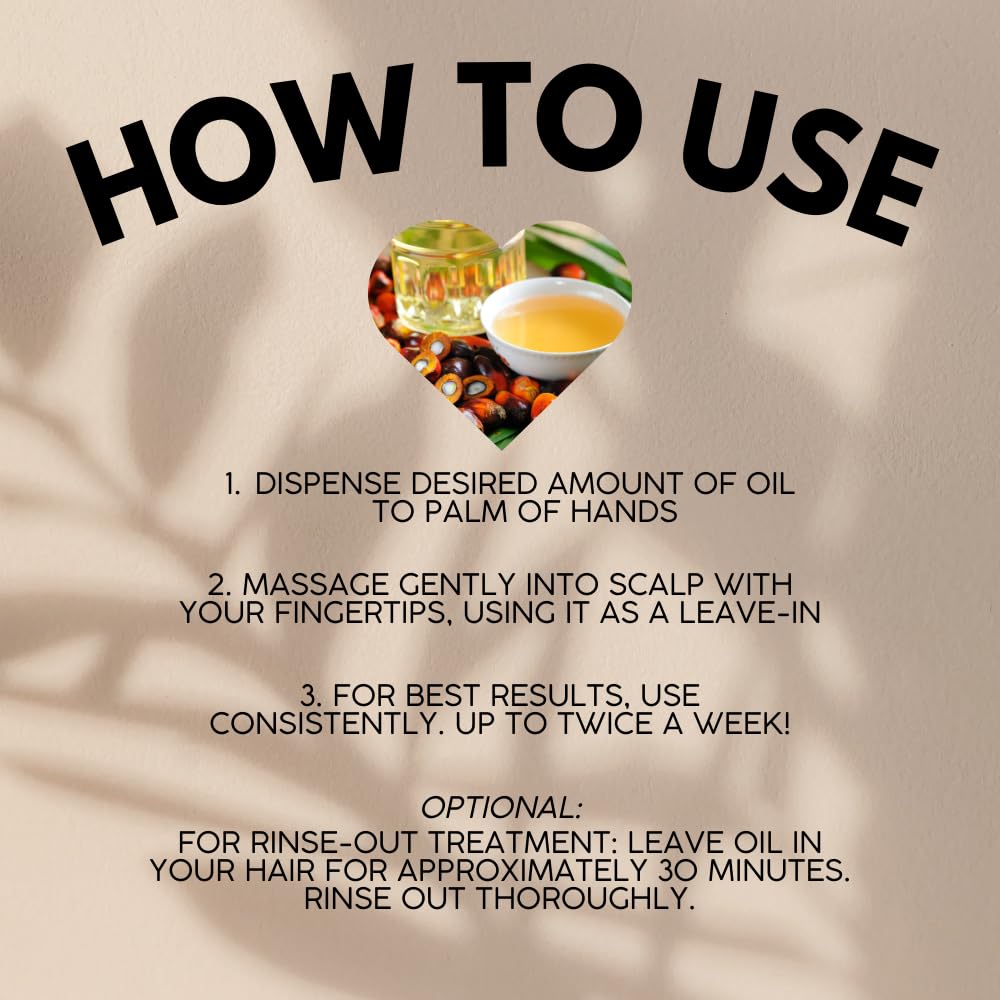 HOW TO USE

1. DISPENSE DESIRED AMOUNT OF OIL TO PALM OF HANDS

2. MASSAGE GENTLY INTO SCALP WITH YOUR FINGERTIPS, USING IT AS A LEAVE-IN

3. FOR BEST RESULTS, USE CONSISTENTLY. UP TO TWICE A WEEK!

OPTIONAL:
FOR RINSE-OUT TREATMENT: LEAVE OIL IN YOUR HAIR FOR APPROXIMATELY 30 MINUTES. RINSE OUT THOROUGHLY.