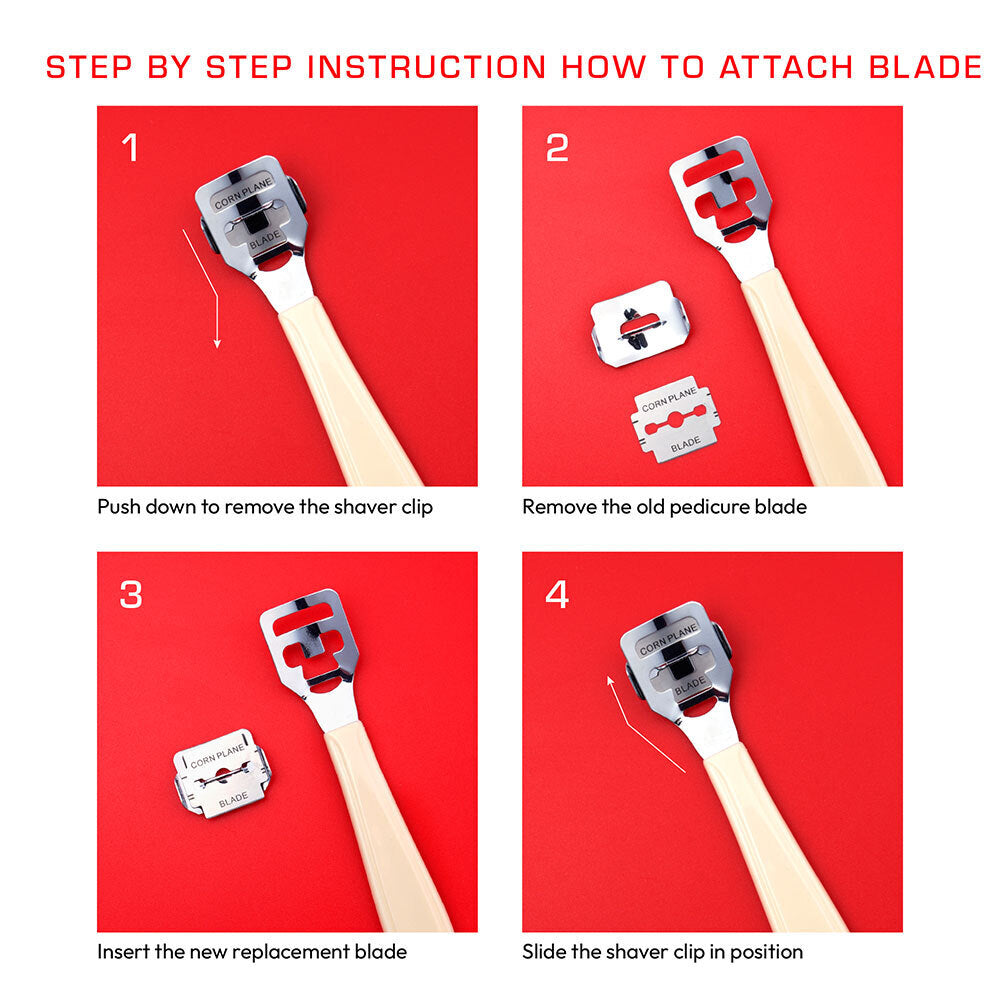 STEP BY STEP INSTRUCTION HOW TO ATTACH BLADE

1

CORN PLANE

BLADE

Push down to remove the shaver clip

2

CORN PLANE

BLADE

Remove the old pedicure blade

3

CORN PLANE

BLADE

Insert the new replacement blade

4

CORN PLANE

BLADE

Slide the shaver clip in position